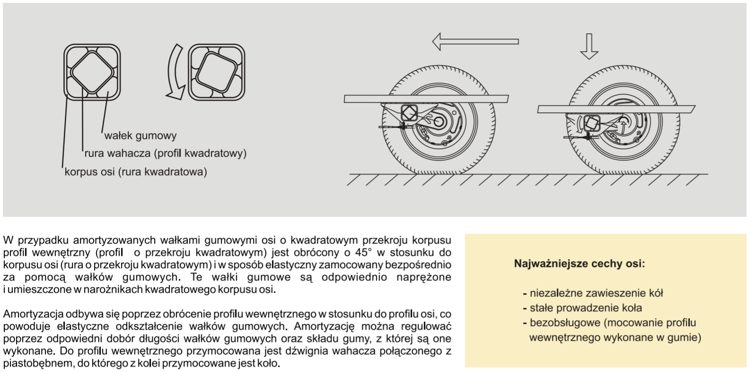 wałek gumowy
rura wahacza (profil kwadratowy)
korpus osi (rura kwadratowa)

W przypadku amortyzowanych wałkami gumowymi osi o kwadratowym przekroju korpusu profil wewnętrzny (profil o przekroju kwadratowym) jest obrócony o 45° w stosunku do korpusu osi (rura o przekroju kwadratowym) i w sposób elastyczny zamocowany bezpośrednio za pomocą wałków gumowych. Te wałki gumowe są odpowiednio naprężone i umieszczone w narożnikach kwadratowego korpusu osi.

Amortyzacja odbywa się poprzez obrócenie profilu wewnętrznego w stosunku do profilu osi, co powoduje elastyczne odkształcenie wałków gumowych. Amortyzację można regulować poprzez odpowiedni dobór długości wałków gumowych oraz składu gumy, z której są one wykonane. Do profilu wewnętrznego przymocowana jest dźwignia wahacza połączonego z piastobębnem, do którego z kolei przymocowane jest koło.

Najważniejsze cechy osi:

- niezależne zawieszenie kół
- stałe prowadzenie koła
- bezobsługowe (mocowanie profilu wewnętrznego wykonane w gumie)